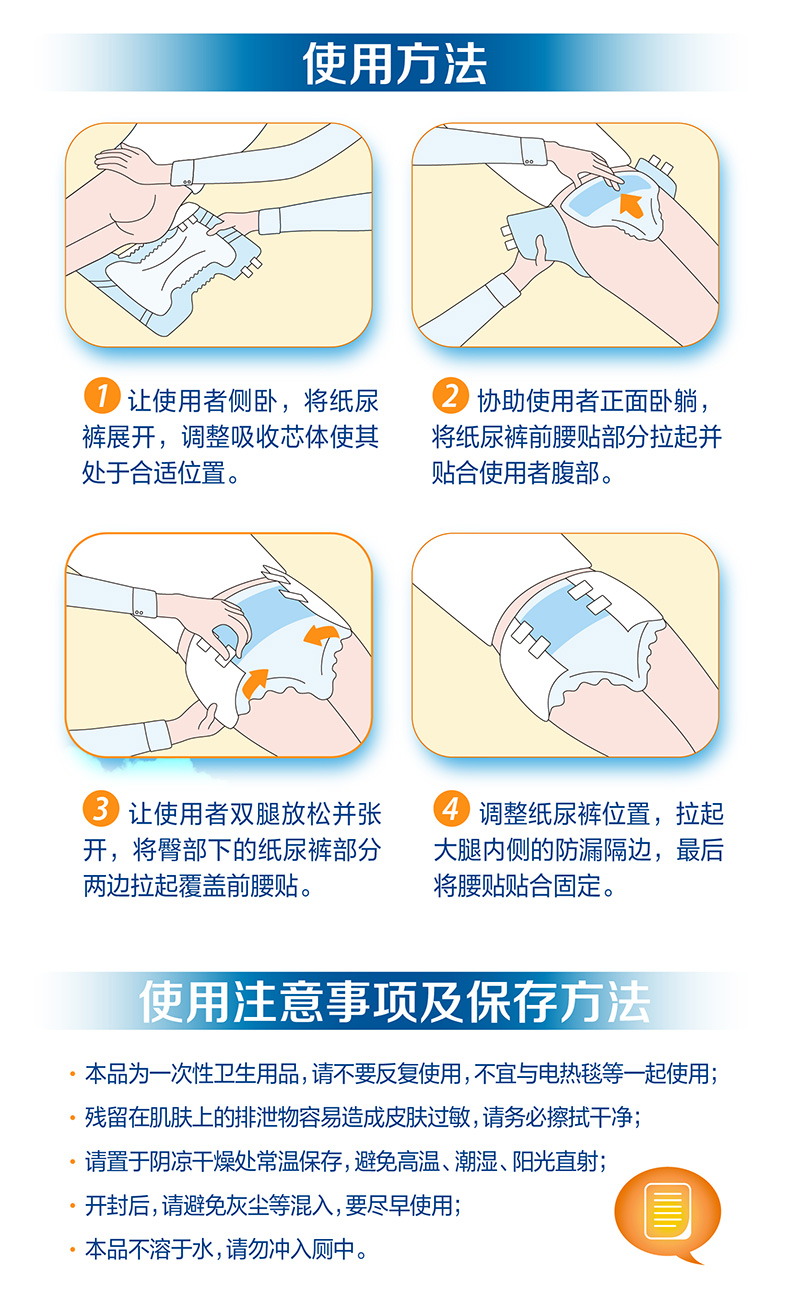 使用方法

1 让使用者侧卧，将纸尿裤展开，调整吸收芯体使其处于合适位置。

2 协助使用者正面卧躺，将纸尿裤前腰贴部分拉起并贴合使用者腹部。

3 让使用者双腿放松并张开，将臀部下的纸尿裤部分两边拉起覆盖前腰贴。

4 调整纸尿裤位置，拉起大腿内侧的防漏隔边，最后将腰贴贴合固定。

使用注意事项及保存方法

· 本品为一次性卫生用品，请不要反复使用，不宜与电热毯等一起使用；
· 残留在肌肤上的排泄物容易造成皮肤过敏，请务必擦拭干净；
· 请置于阴凉干燥处常温保存，避免高温、潮湿、阳光直射；
· 开封后，请避免灰尘等混入，要尽早使用；
· 本品不溶于水，请勿冲入厕中。