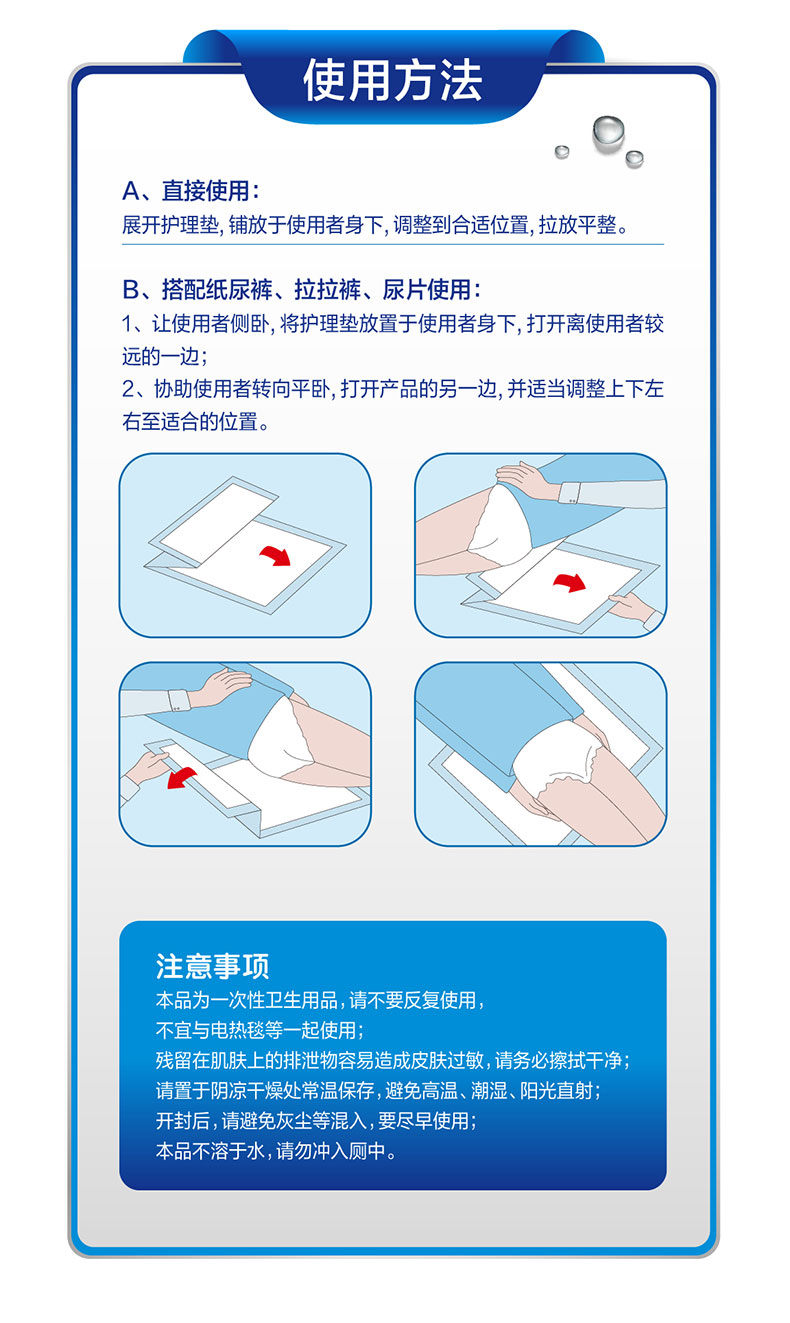 使用方法

A、直接使用：
展开护理垫，铺放于使用者身下，调整到合适位置，拉放平整。

B、搭配纸尿裤、拉拉裤、尿片使用：
1、让使用者侧卧，将护理垫放置于使用者身下，打开离使用者较远的一边；
2、协助使用者转向平卧，打开产品的另一边，并适当调整上下左右至适合的位置。

注意事项
本品为一次性卫生用品，请不要反复使用，
不宜与电热毯等一起使用；
残留在肌肤上的排泄物容易造成皮肤过敏，请务必擦拭干净；
请置于阴凉干燥处常温保存，避免高温、潮湿、阳光直射；
开封后，请避免灰尘等混入，要尽早使用；
本品不溶于水，请勿冲入厕中。