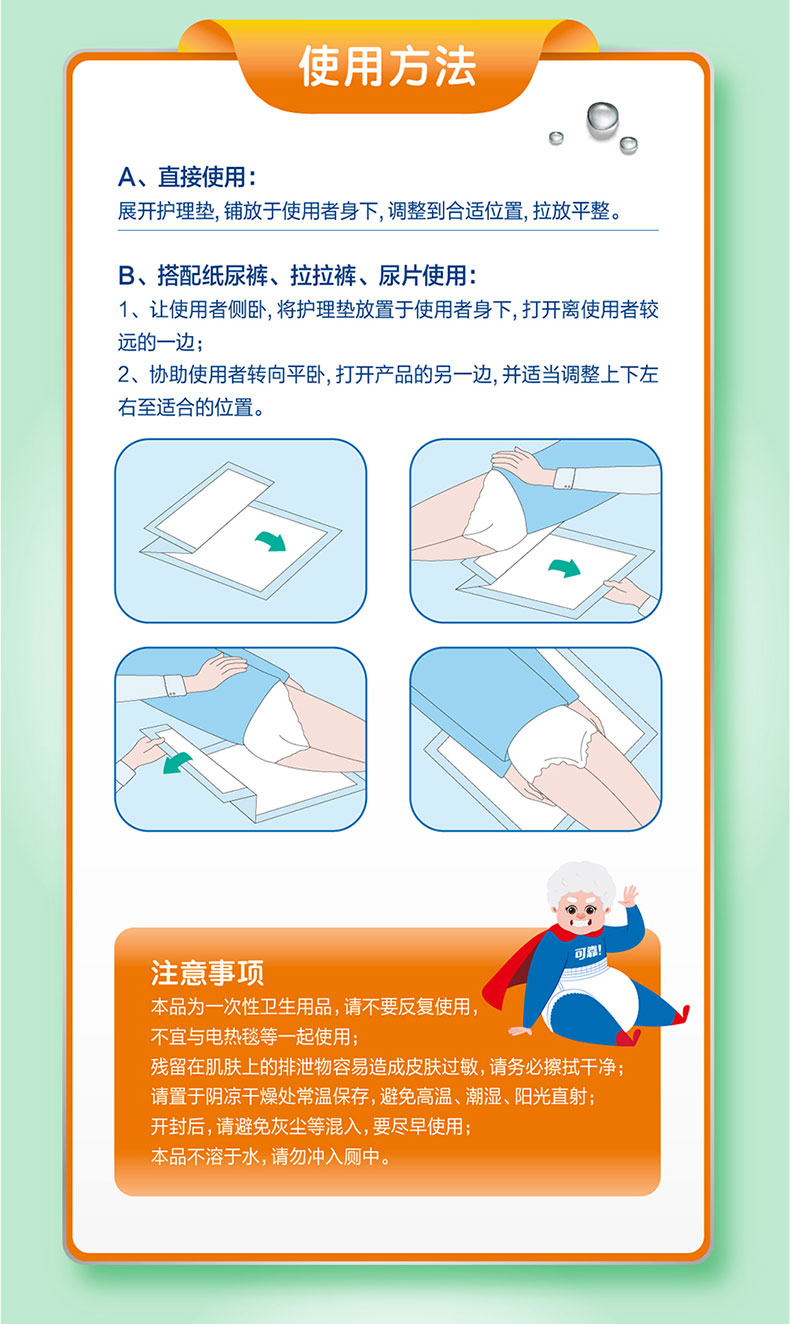 使用方法

A、直接使用：
展开护理垫，铺放于使用者身下，调整到合适位置，拉放平整。

B、搭配纸尿裤、拉拉裤、尿片使用：
1、让使用者侧卧，将护理垫放置于使用者身下，打开离使用者较远的一边；
2、协助使用者转向平卧，打开产品的另一边，并适当调整上下左右至适合的位置。

可靠!

注意事项
本品为一次性卫生用品，请不要反复使用，
不宜与电热毯等一起使用；
残留在肌肤上的排泄物容易造成皮肤过敏，请务必擦拭干净；
请置于阴凉干燥处常温保存，避免高温、潮湿、阳光直射；
开封后，请避免灰尘等混入，要尽早使用；
本品不溶于水，请勿冲入厕中。